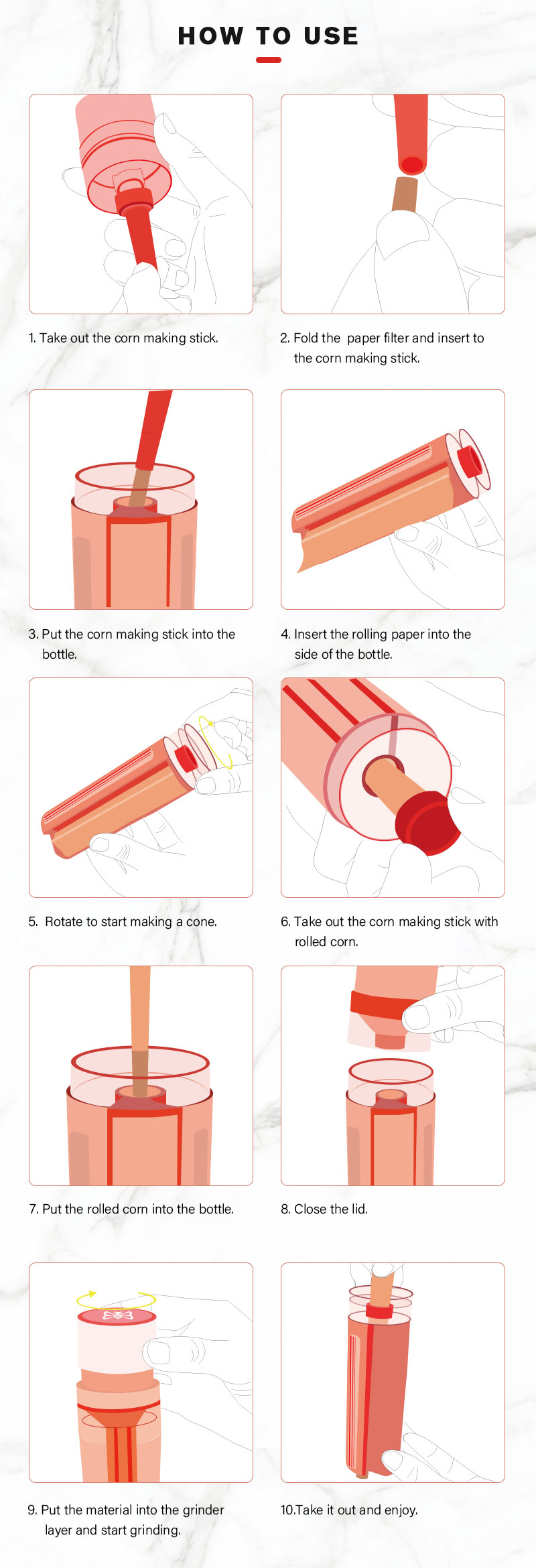 HOW TO USE

1. Take out the corn making stick.

2. Fold the paper filter and insert to the corn making stick.

3. Put the corn making stick into the bottle.

4. Insert the rolling paper into the side of the bottle.

5. Rotate to start making a cone.

6. Take out the corn making stick with rolled corn.

7. Put the rolled corn into the bottle.

8. Close the lid.

9. Put the material into the grinder layer and start grinding.

10.Take it out and enjoy.