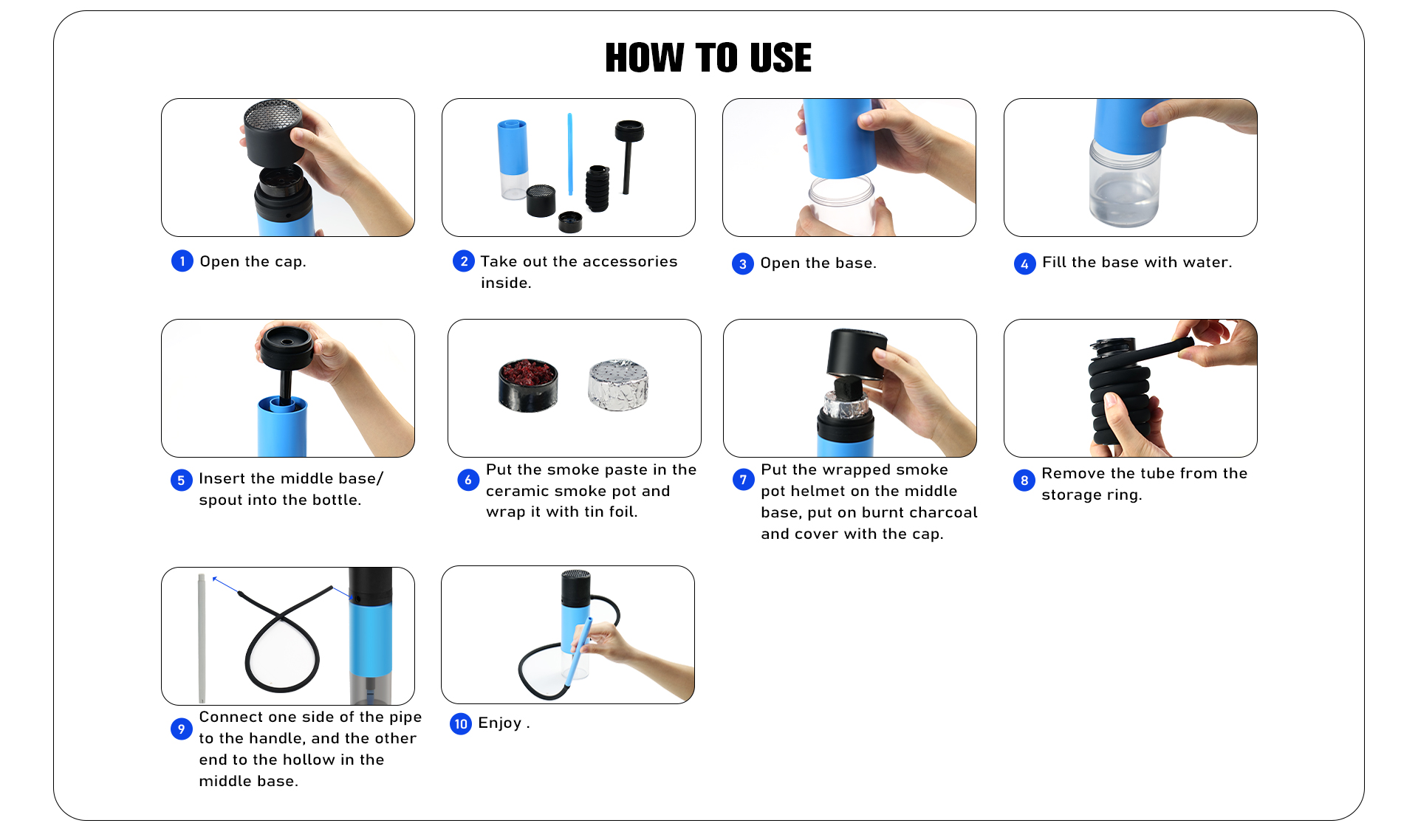 HOW TO USE

1 Open the cap.

2 Take out the accessories inside.

3 Open the base.

4 Fill the base with water.

5 Insert the middle base/ spout into the bottle.

6 Put the smoke paste in the ceramic smoke pot and wrap it with tin foil.

7 Put the wrapped smoke pot helmet on the middle base, put on burnt charcoal and cover with the cap.

8 Remove the tube from the storage ring.

9 Connect one side of the pipe to the handle, and the other end to the hollow in the middle base.

10 Enjoy .